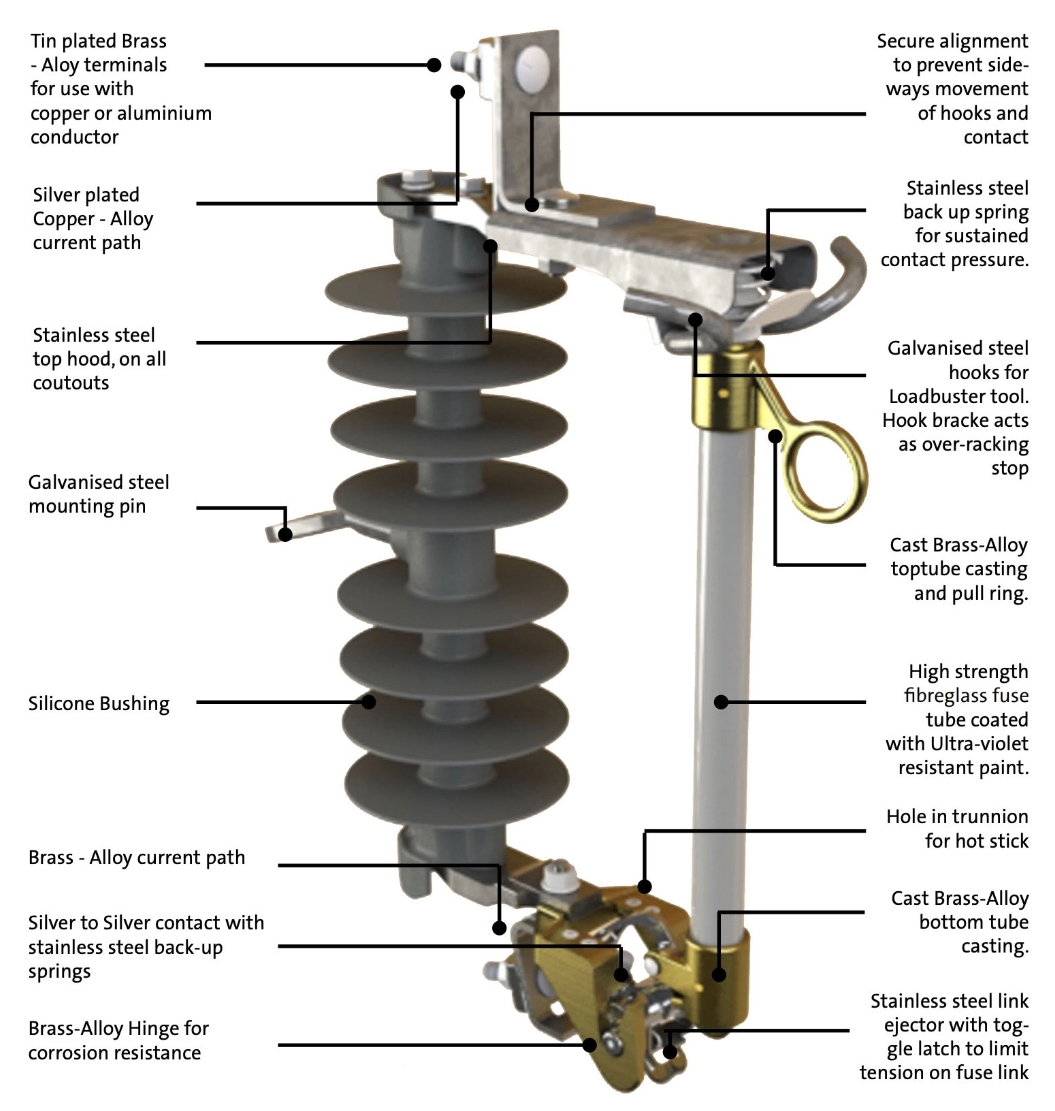 Tin plated Brass - Aloy terminals for use with copper or aluminium conductor

Silver plated Copper - Alloy current path

Stainless steel top hood, on all coutouts

Galvanised steel mounting pin

Silicone Bushing

Brass - Alloy current path

Silver to Silver contact with stainless steel back-up springs

Brass-Alloy Hinge for corrosion resistance

Secure alignment to prevent sideways movement of hooks and contact

Stainless steel back up spring for sustained contact pressure.

Galvanised steel hooks for Loadbuster tool. Hook bracke acts as over-racking stop

Cast Brass-Alloy toptube casting and pull ring.

High strength fibreglass fuse tube coated with Ultra-violet resistant paint.

Hole in trunnion for hot stick

Cast Brass-Alloy bottom tube casting.

Stainless steel link ejector with toggle latch to limit tension on fuse link