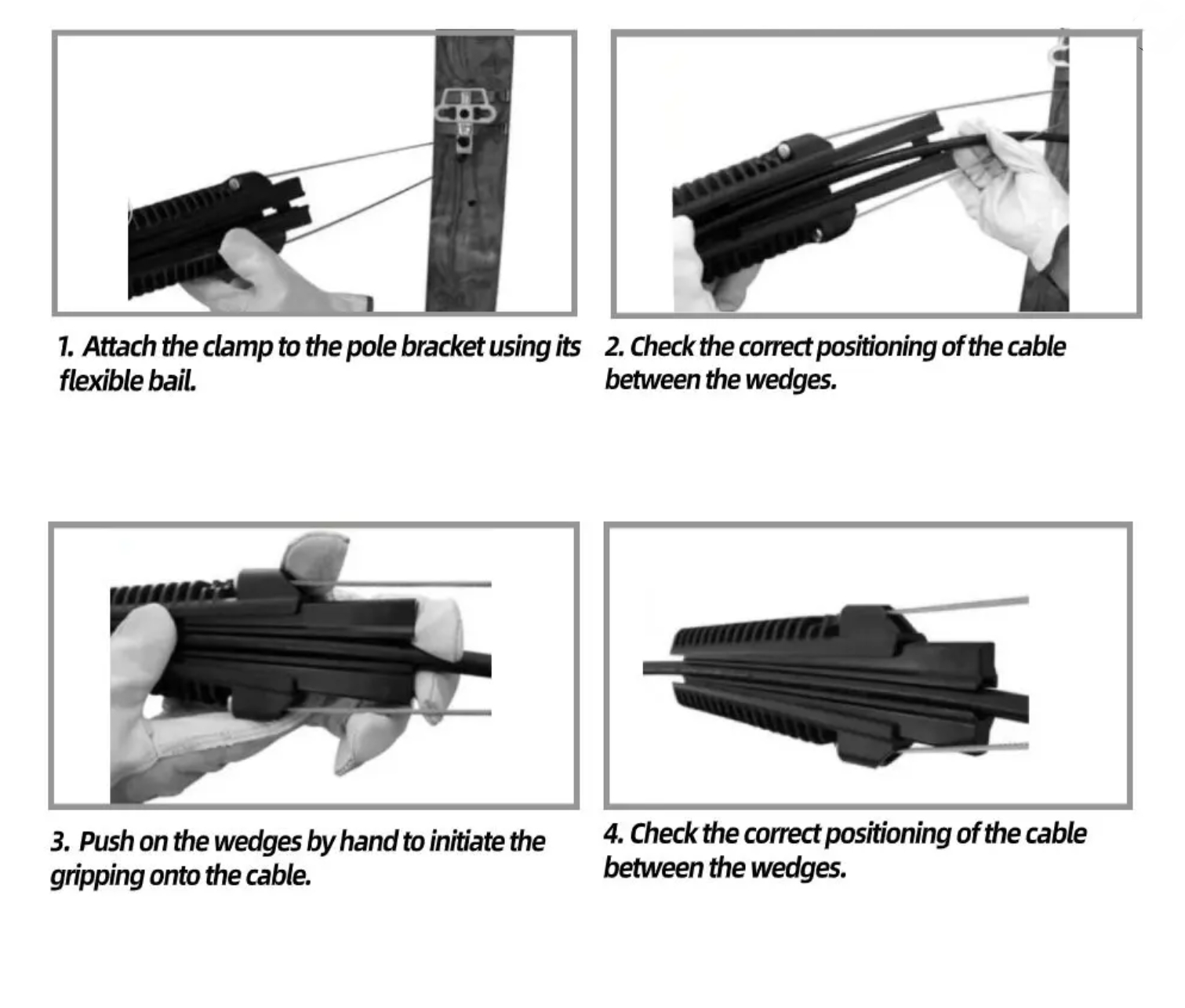 1. Attach the clamp to the pole bracket using its flexible bail.

2. Check the correct positioning of the cable between the wedges.

3. Push on the wedges by hand to initiate the gripping onto the cable.

4. Check the correct positioning of the cable between the wedges.